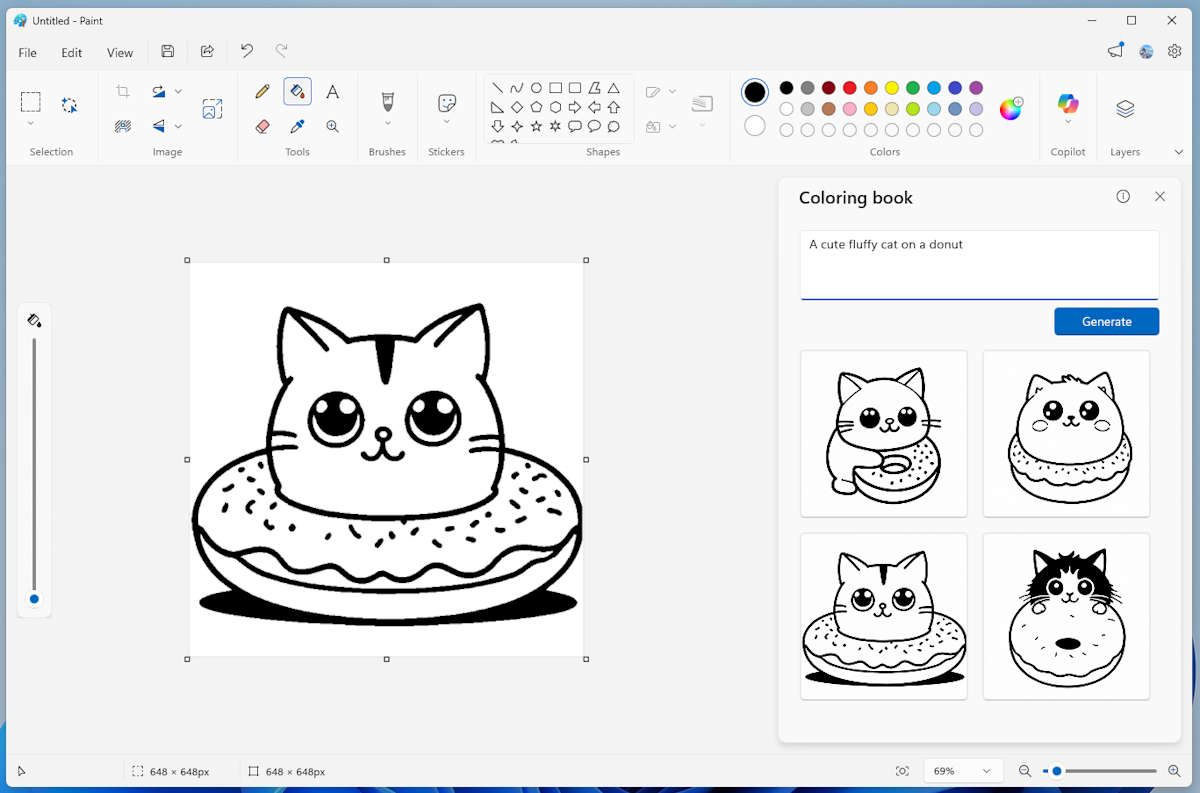 Untitled - Paint

File Edit View

Selection Image Tools Brushes Stickers Shapes Colors Copilot Layers

Coloring book

A cute fluffy cat on a donut

Generate

648 × 648px 648 × 648px 69%