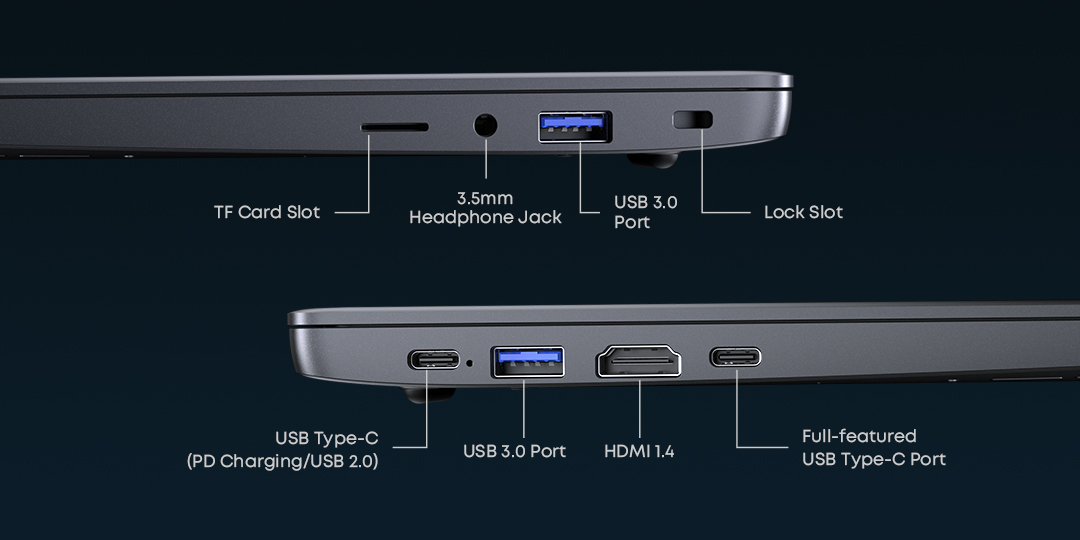 TF Card Slot

3.5mm
Headphone Jack

USB 3.0
Port

Lock Slot

USB Type-C
(PD Charging/USB 2.0)

USB 3.0 Port

HDMI 1.4

Full-featured
USB Type-C Port