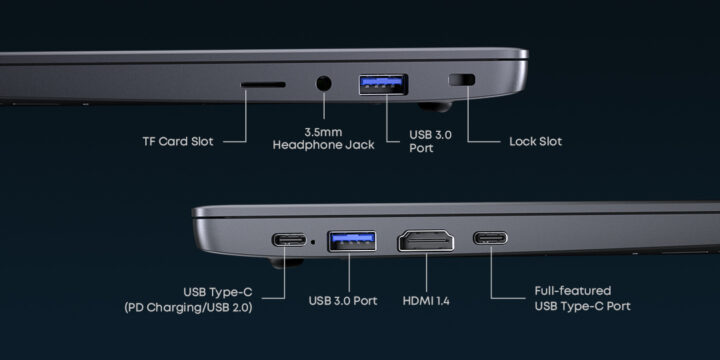 TF Card Slot

3.5mm
Headphone Jack

USB 3.0
Port

Lock Slot

USB Type-C
(PD Charging/USB 2.0)

USB 3.0 Port

HDMI 1.4

Full-featured
USB Type-C Port