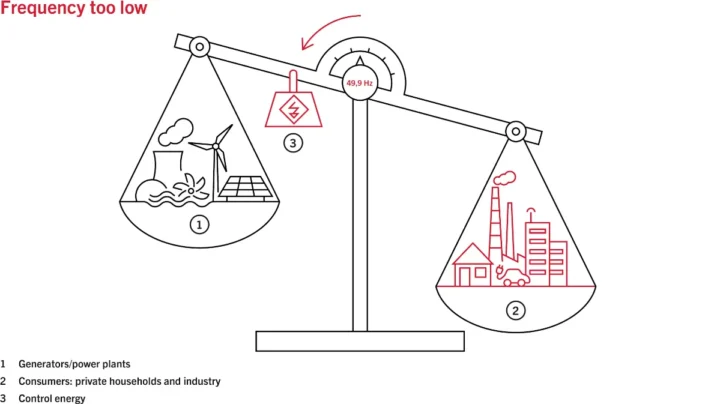 Frequency too low

49,9 Hz

3

1

2

1 Generators/power plants
2 Consumers: private households and industry
3 Control energy