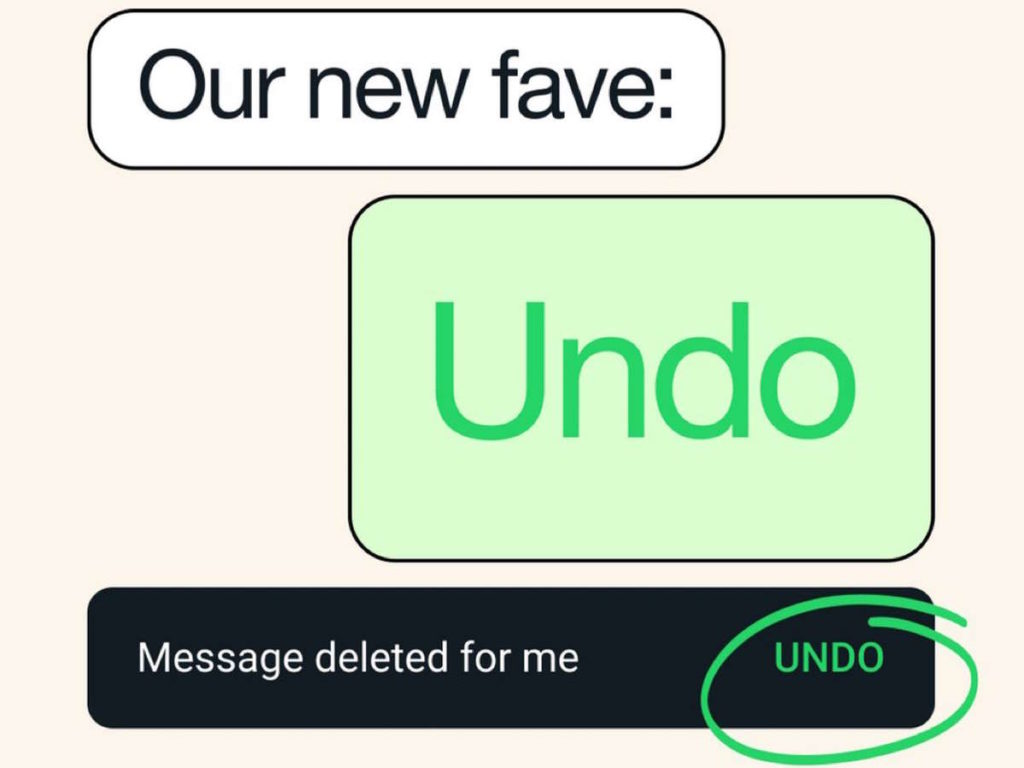 Our new fave:

Undo

Message deleted for me

UNDO