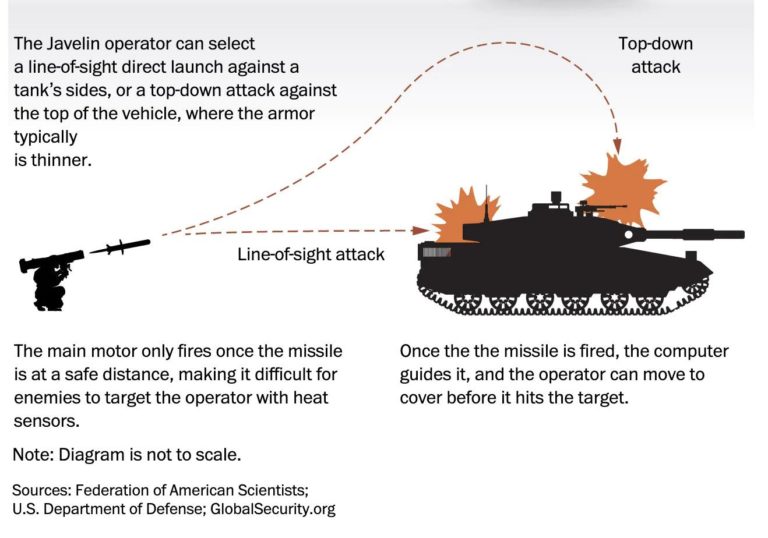 The Javelin operator can select a line-of-sight direct launch against a tank's sides, or a top-down attack against the top of the vehicle, where the armor typically is thinner.

Top-down attack

Line-of-sight attack

The main motor only fires once the missile is at a safe distance, making it difficult for enemies to target the operator with heat sensors.

Once the the missile is fired, the computer guides it, and the operator can move to cover before it hits the target.

Note: Diagram is not to scale.

Sources: Federation of American Scientists; U.S. Department of Defense; GlobalSecurity.org